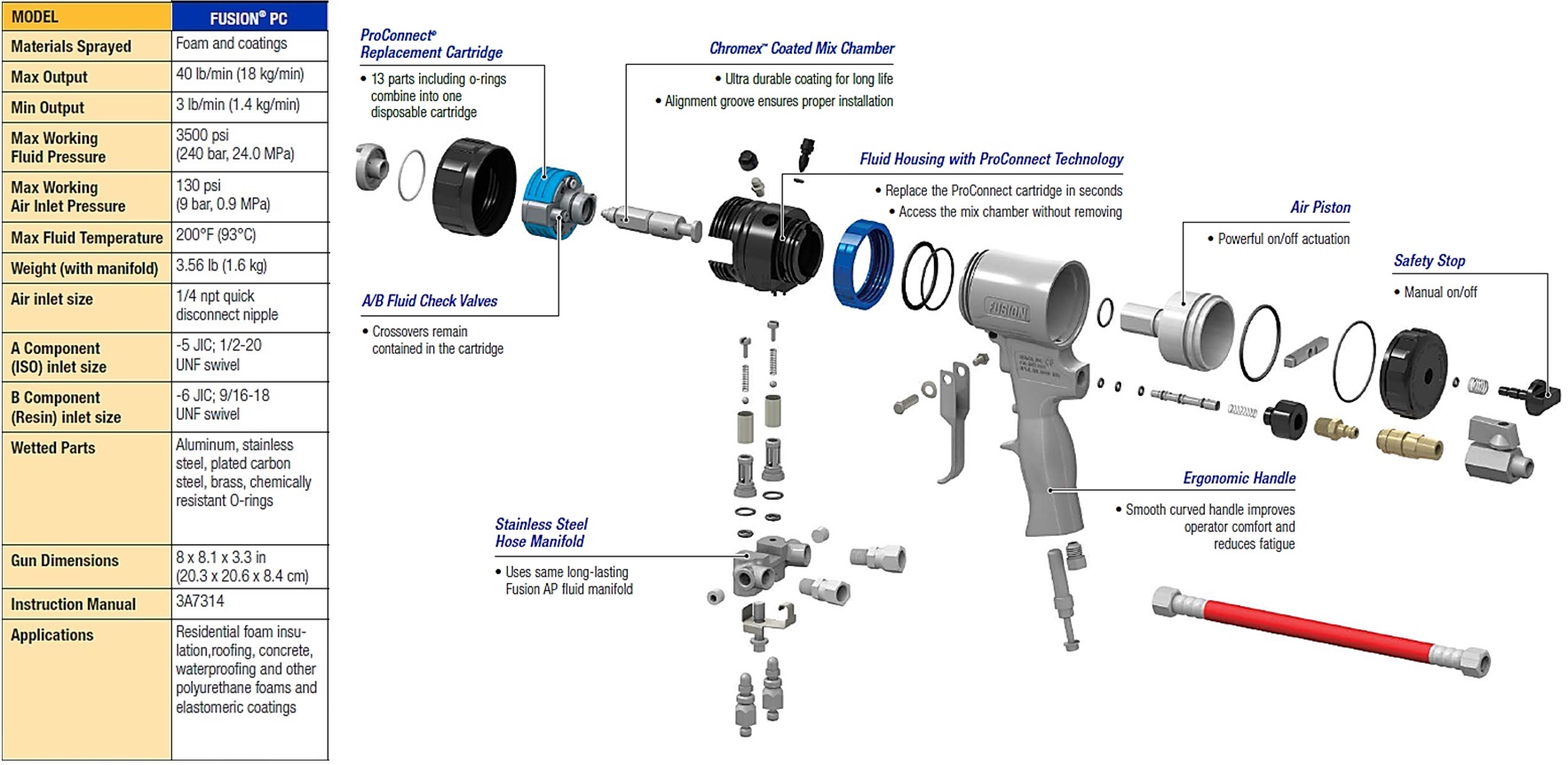 | MODEL | FUSION® PC |
|---|---|
| Materials Sprayed | Foam and coatings |
| Max Output | 40 lb/min (18 kg/min) |
| Min Output | 3 lb/min (1.4 kg/min) |
| Max Working Fluid Pressure | 3500 psi (240 bar, 24.0 MPa) |
| Max Working Air Inlet Pressure | 130 psi (9 bar, 0.9 MPa) |
| Max Fluid Temperature | 200°F (93°C) |
| Weight (with manifold) | 3.56 lb (1.6 kg) |
| Air inlet size | 1/4 npt quick disconnect nipple |
| A Component (ISO) inlet size | -5 JIC; 1/2-20 UNF swivel |
| B Component (Resin) inlet size | -6 JIC; 9/16-18 UNF swivel |
| Wetted Parts | Aluminum, stainless steel, plated carbon steel, brass, chemically resistant O-rings |
| Gun Dimensions | 8 x 8.1 x 3.3 in (20.3 x 20.6 x 8.4 cm) |
| Instruction Manual | 3A7314 |
| Applications | Residential foam insulation,roofing, concrete, waterproofing and other polyurethane foams and elastomeric coatings |

ProConnect® Replacement Cartridge
• 13 parts including o-rings combine into one disposable cartridge

Chromex™ Coated Mix Chamber
• Ultra durable coating for long life
• Alignment groove ensures proper installation

Fluid Housing with ProConnect Technology
• Replace the ProConnect cartridge in seconds
• Access the mix chamber without removing

Air Piston
• Powerful on/off actuation

Safety Stop
• Manual on/off

A/B Fluid Check Valves
• Crossovers remain contained in the cartridge

FUSION

Ergonomic Handle
• Smooth curved handle improves operator comfort and reduces fatigue

Stainless Steel Hose Manifold
• Uses same long-lasting Fusion AP fluid manifold